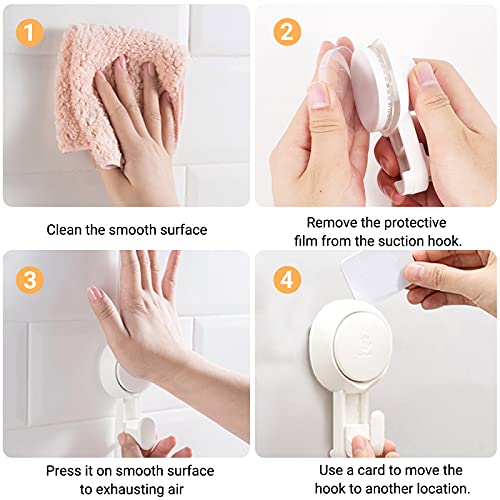 1

Clean the smooth surface

2

Remove the protective film from the suction hook.

3

Press it on smooth surface to exhausting air

4

Use a card to move the hook to another location.